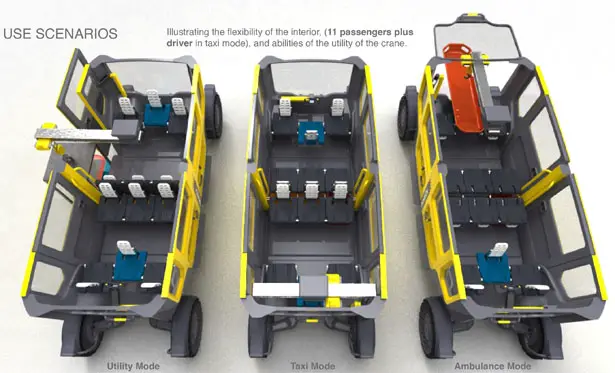 USE SCENARIOS

Illustrating the flexibility of the interior, (11 passengers plus driver in taxi mode), and abilities of the utility of the crane.

Utility Mode

Taxi Mode

Ambulance Mode